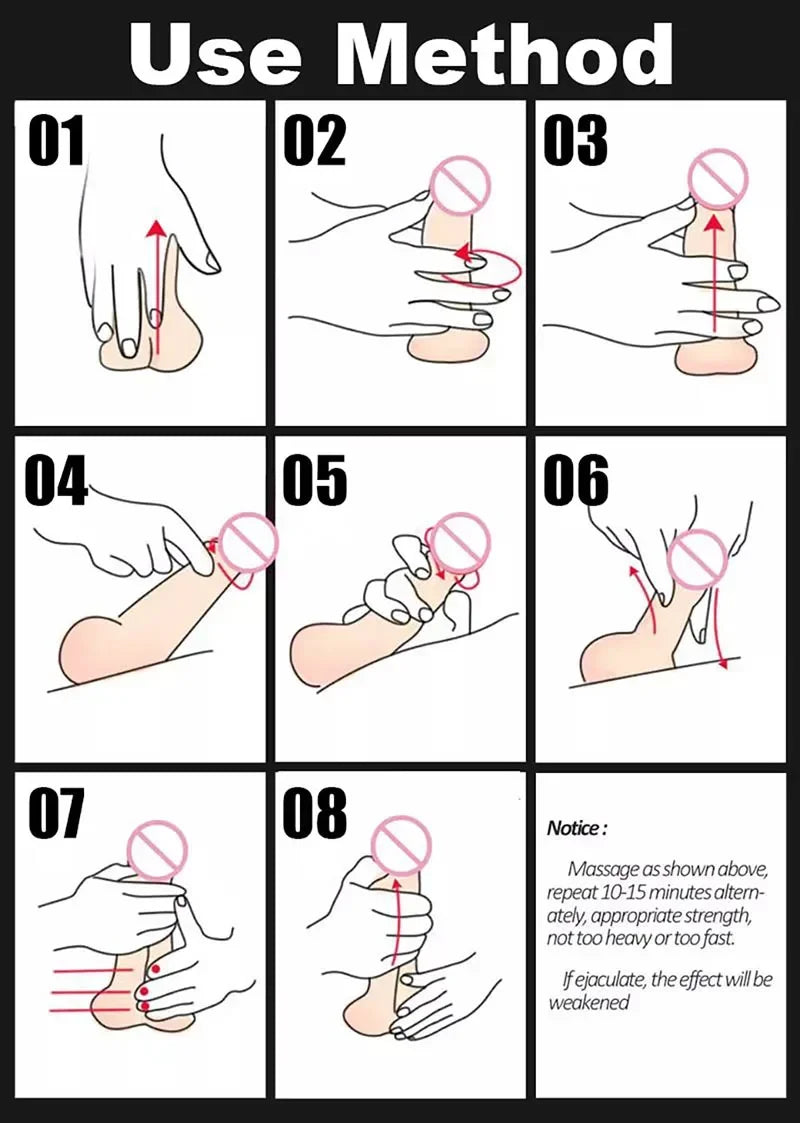 Use Method

01

02

03

04

05

06

07

08

Notice :

Massage as shown above, repeat 10-15 minutes alternately, appropriate strength, not too heavy or too fast.

If ejaculate, the effect will be weakened