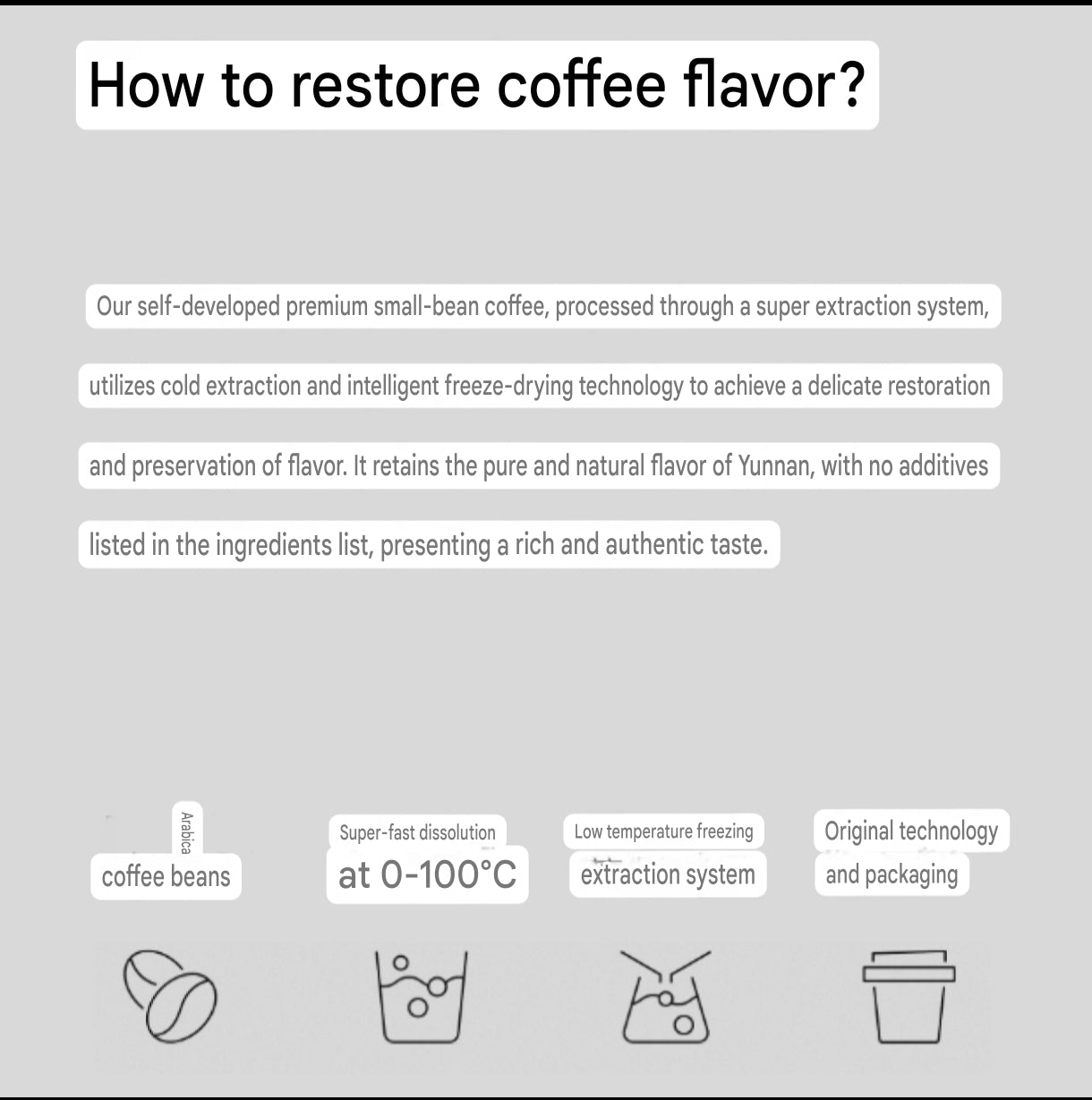 How to restore coffee flavor?

Our self-developed premium small-bean coffee, processed through a super extraction system, utilizes cold extraction and intelligent freeze-drying technology to achieve a delicate restoration and preservation of flavor. It retains the pure and natural flavor of Yunnan, with no additives listed in the ingredients list, presenting a rich and authentic taste.

Arabica
coffee beans

Super-fast dissolution
at 0-100°C

Low temperature freezing
extraction system

Original technology
and packaging