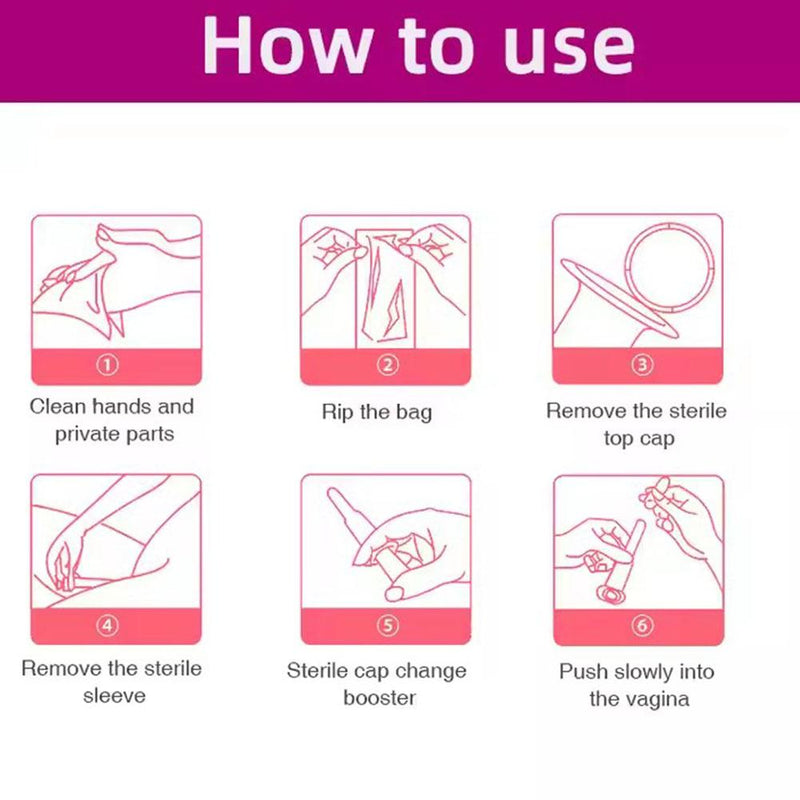 How to use

①
Clean hands and private parts

②
Rip the bag

③
Remove the sterile top cap

④
Remove the sterile sleeve

⑤
Sterile cap change booster

⑥
Push slowly into the vagina