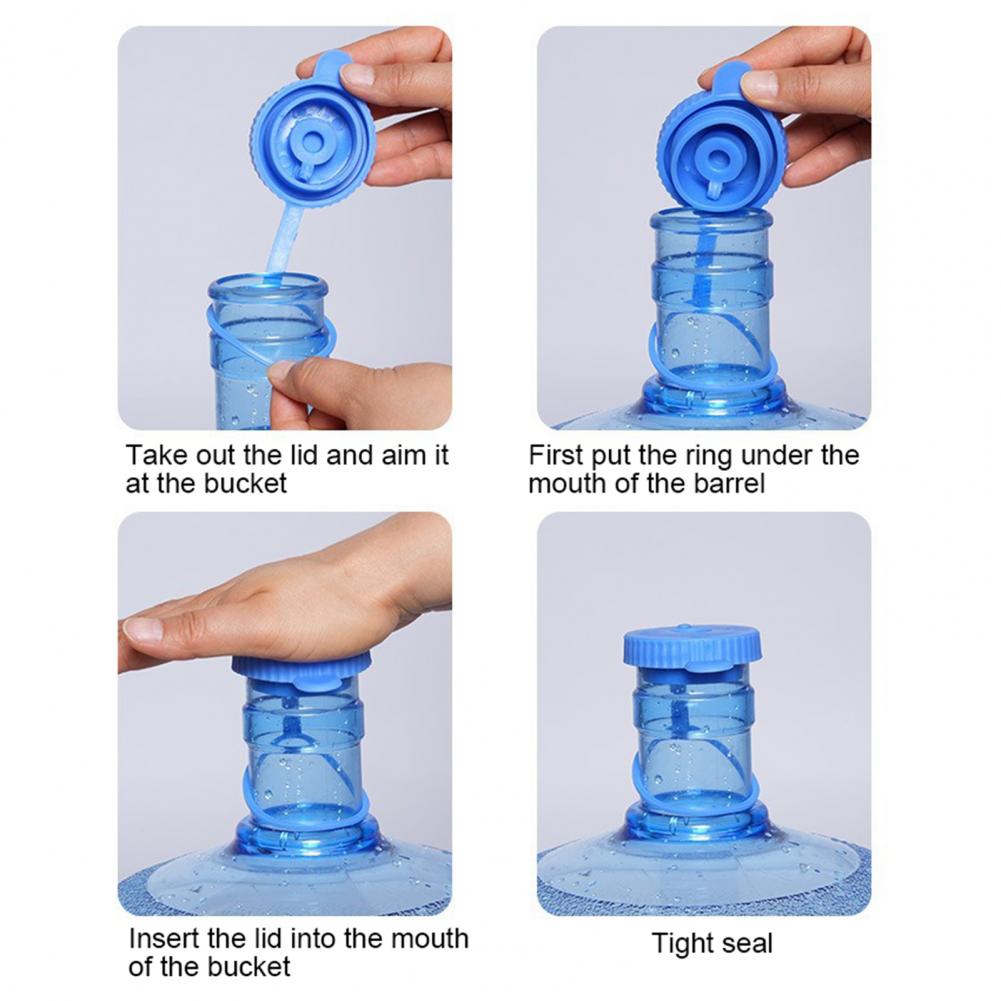 Take out the lid and aim it at the bucket

First put the ring under the mouth of the barrel

Insert the lid into the mouth of the bucket

Tight seal