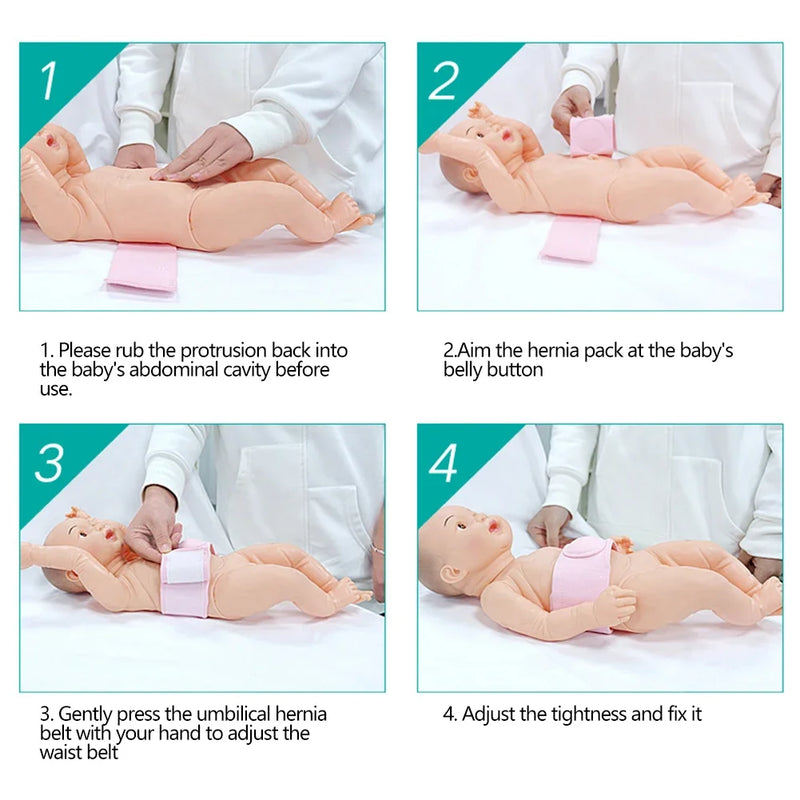 1

1. Please rub the protrusion back into the baby's abdominal cavity before use.

2

2.Aim the hernia pack at the baby's belly button

3

3. Gently press the umbilical hernia belt with your hand to adjust the waist belt

4

4. Adjust the tightness and fix it