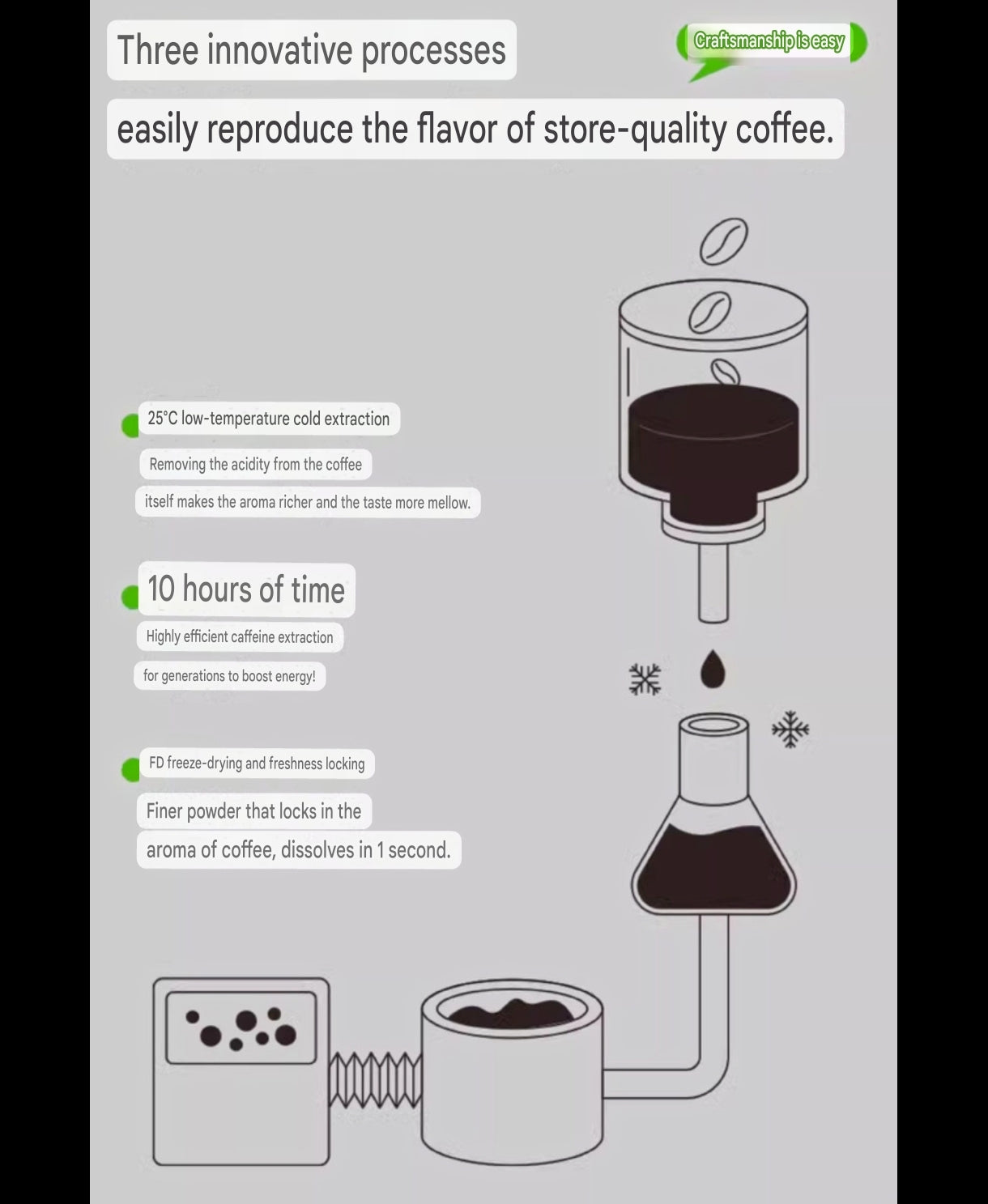 Three innovative processes

Craftsmanship is easy

easily reproduce the flavor of store-quality coffee.

25°C low-temperature cold extraction

Removing the acidity from the coffee

itself makes the aroma richer and the taste more mellow.

10 hours of time

Highly efficient caffeine extraction

for generations to boost energy!

FD freeze-drying and freshness locking

Finer powder that locks in the

aroma of coffee, dissolves in 1 second.