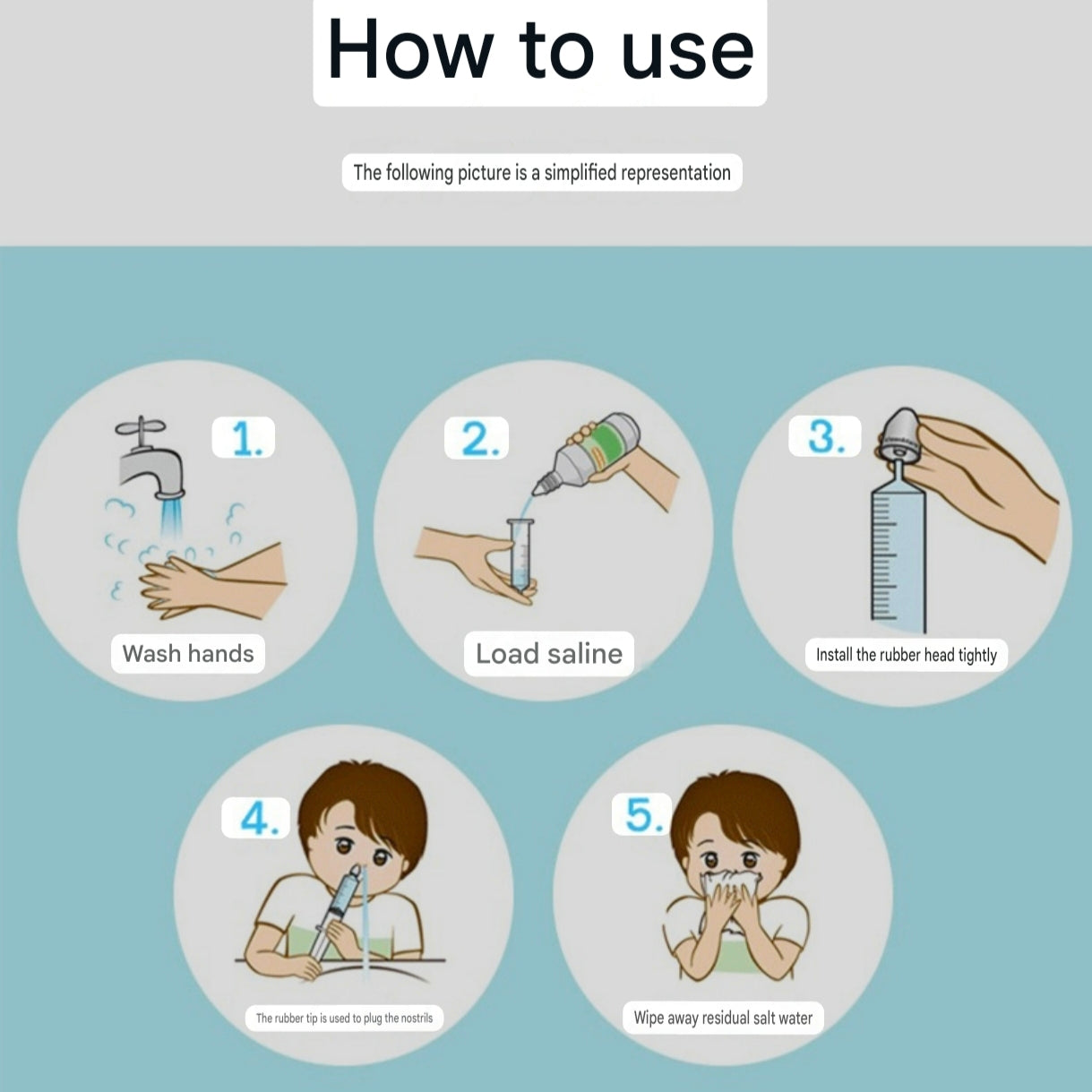 How to use

The following picture is a simplified representation

1.
Wash hands

2.
Load saline

3.
Install the rubber head tightly

4.
The rubber tip is used to plug the nostrils

5.
Wipe away residual salt water