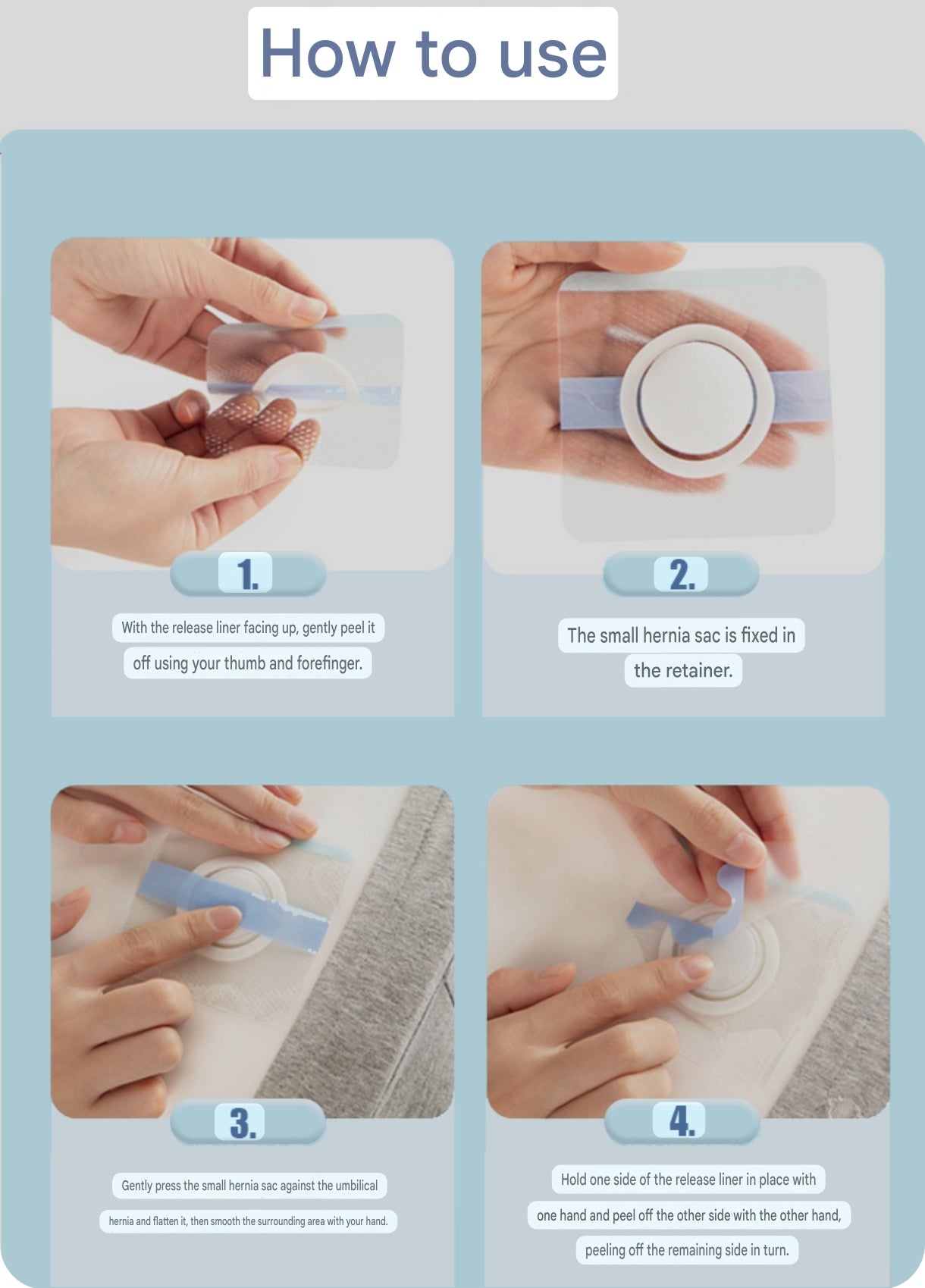 How to use

1.

With the release liner facing up, gently peel it off using your thumb and forefinger.

2.

The small hernia sac is fixed in the retainer.

3.

Gently press the small hernia sac against the umbilical hernia and flatten it, then smooth the surrounding area with your hand.

4.

Hold one side of the release liner in place with one hand and peel off the other side with the other hand, peeling off the remaining side in turn.