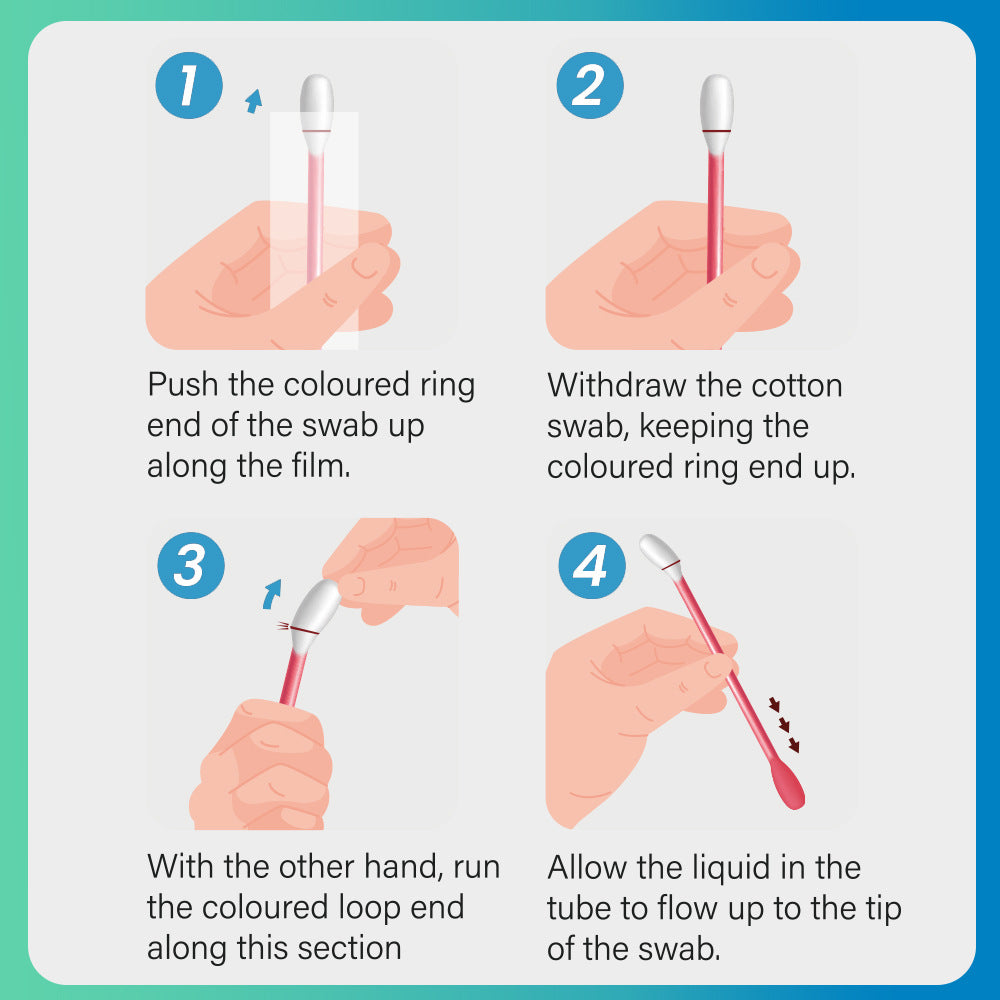 1

Push the coloured ring end of the swab up along the film.

2

Withdraw the cotton swab, keeping the coloured ring end up.

3

With the other hand, run the coloured loop end along this section

4

Allow the liquid in the tube to flow up to the tip of the swab.