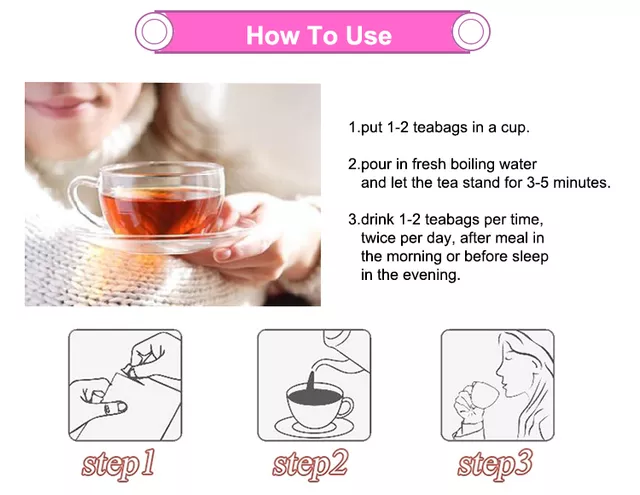 How To Use

1.put 1-2 teabags in a cup.

2.pour in fresh boiling water and let the tea stand for 3-5 minutes.

3.drink 1-2 teabags per time, twice per day, after meal in the morning or before sleep in the evening.

step1

step2

step3